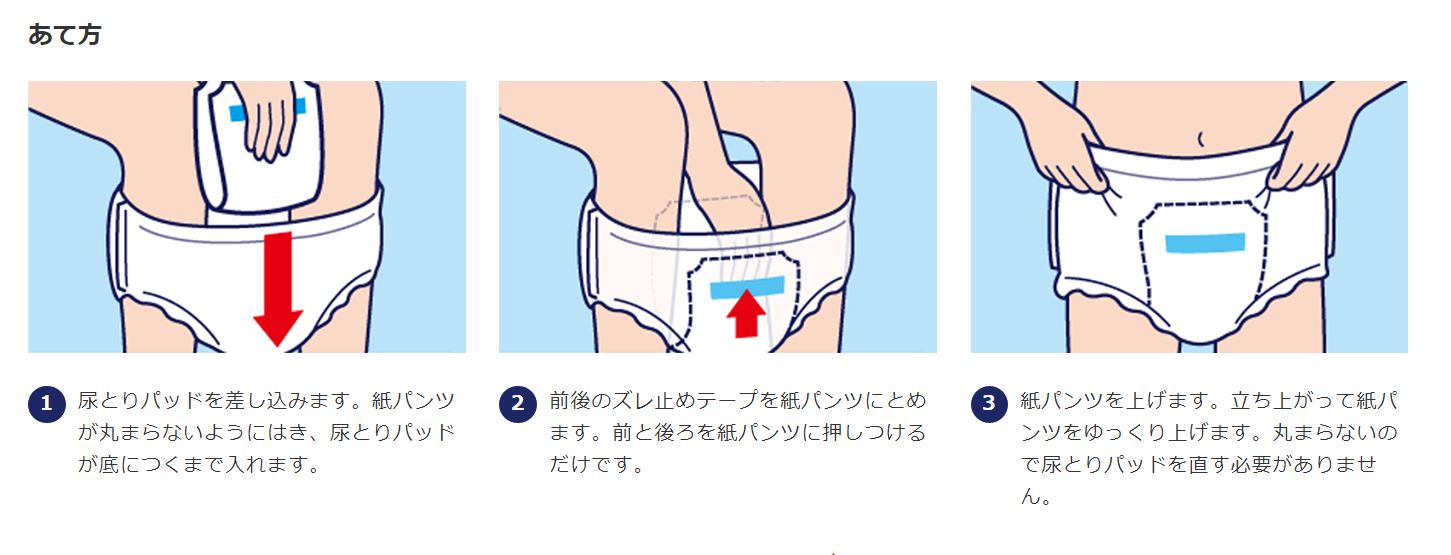 あて方

1 尿とりパッドを差し込みます。紙パンツが丸まらないようにはき、尿とりパッドが底につくまで入れます。

2 前後のズレ止めテープを紙パンツにとめます。前と後ろを紙パンツに押しつけるだけです。

3 紙パンツを上げます。立ち上がって紙パンツをゆっくり上げます。丸まらないので尿とりパッドを直す必要がありません。